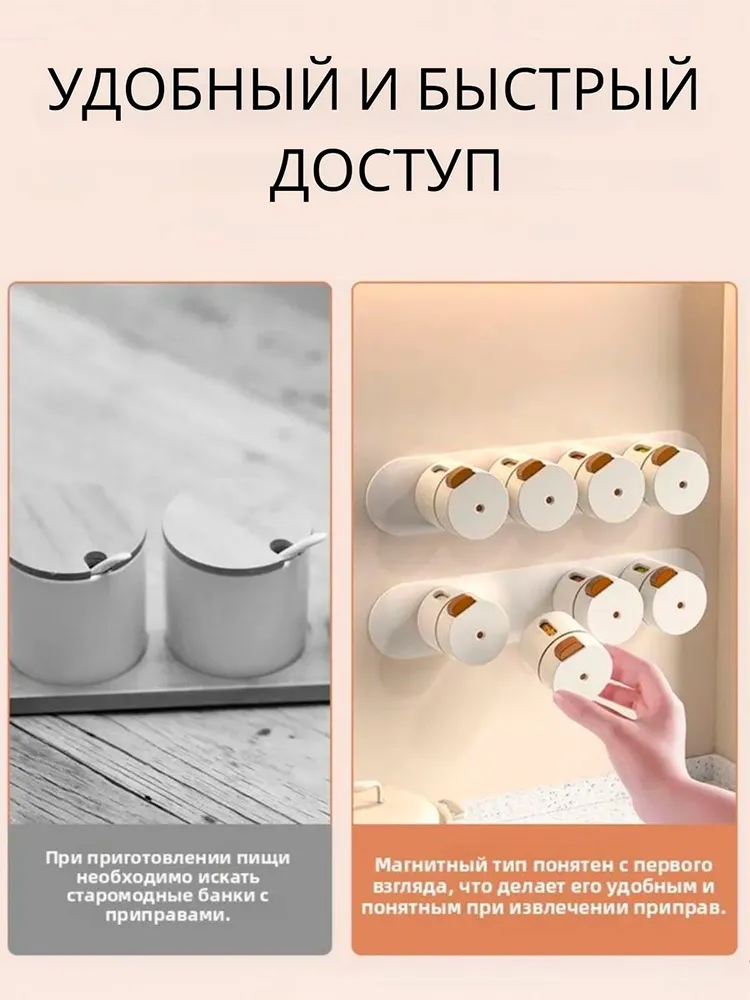 УДОБНЫЙ И БЫСТРЫЙ ДОСТУП

При приготовлении пищи необходимо искать старомодные банки с приправами.

Магнитный тип понятен с первого взгляда, что делает его удобным и понятным при извлечении приправ.